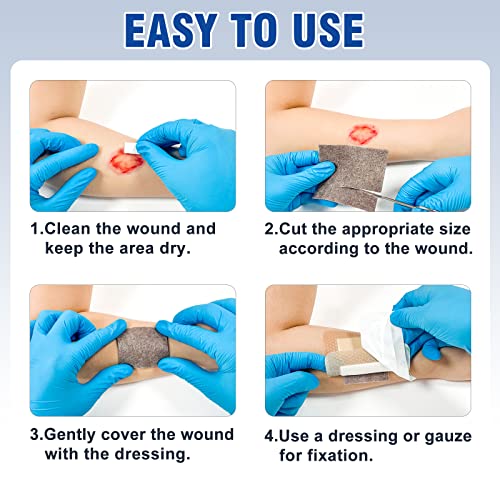 EASY TO USE

1.Clean the wound and keep the area dry.

2.Cut the appropriate size according to the wound.

3.Gently cover the wound with the dressing.

4.Use a dressing or gauze for fixation.