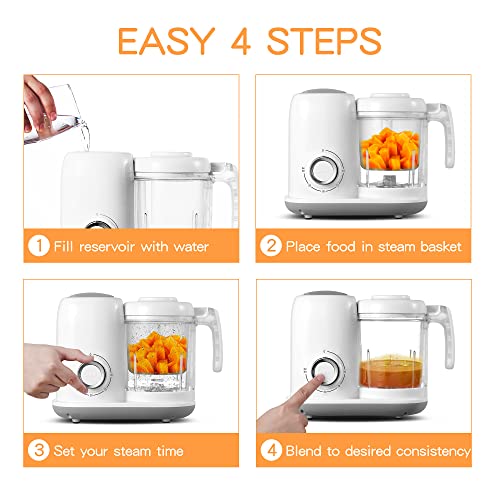 EASY 4 STEPS

1 Fill reservoir with water

2 Place food in steam basket

3 Set your steam time

4 Blend to desired consistency