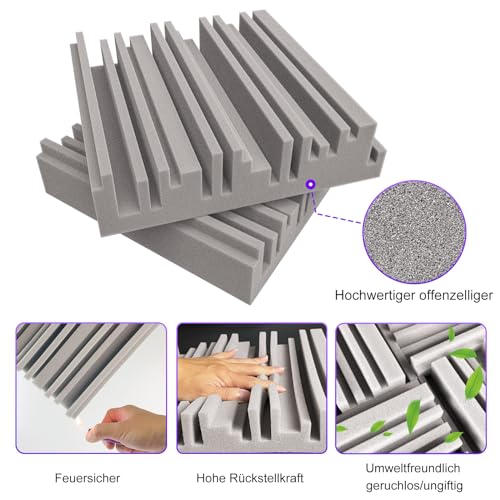 Hochwertiger offenzelliger

Feuersicher

Hohe Rückstellkraft

Umweltfreundlich geruchlos/ungiftig