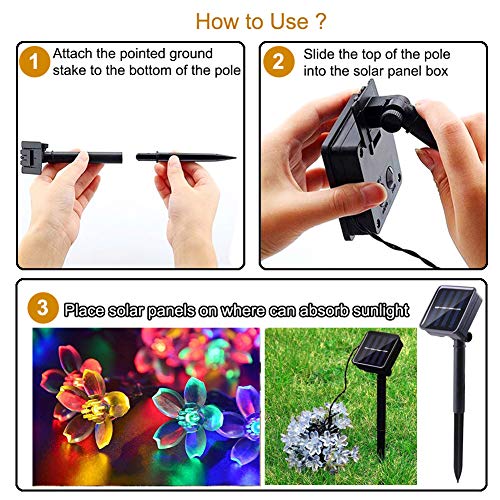 How to Use ?

1 Attach the pointed ground stake to the bottom of the pole

2 Slide the top of the pole into the solar panel box

3 Place solar panels on where can absorb sunlight