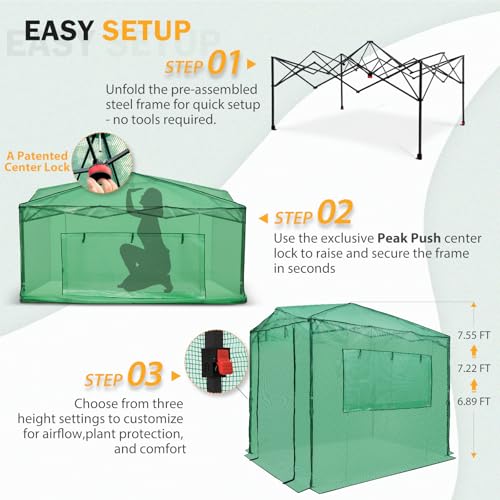 EASY SETUP

STEP 01

Unfold the pre-assembled steel frame for quick setup - no tools required.

A Patented Center Lock

STEP 02

Use the exclusive Peak Push center lock to raise and secure the frame in seconds

STEP 03

Choose from three height settings to customize for airflow,plant protection, and comfort

7.55 FT
7.22 FT
6.89 FT