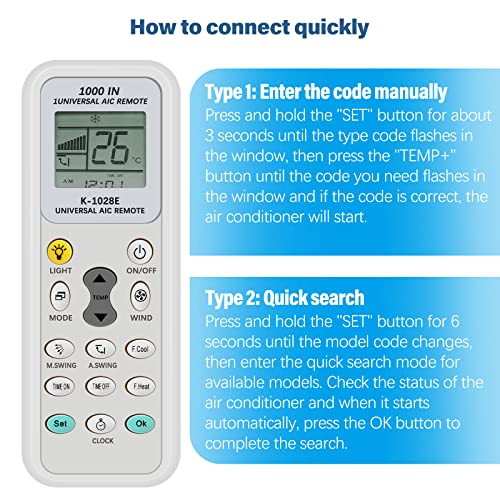 How to connect quickly

1000 IN
1UNIVERSAL AIC REMOTE

26 °C

AM 12:01

K-1028E
UNIVERSAL AIC REMOTE

LIGHT
ON/OFF
TEMP
MODE
WIND
F.Cool
M.SWING
A.SWING
TIME ON
TIME OFF
F.Heat
Set
Ok
CLOCK

Type 1: Enter the code manually
Press and hold the "SET" button for about 3 seconds until the type code flashes in the window, then press the "TEMP+" button until the code you need flashes in the window and if the code is correct, the air conditioner will start.

Type 2: Quick search
Press and hold the "SET" button for 6 seconds until the model code changes, then enter the quick search mode for available models. Check the status of the air conditioner and when it starts automatically, press the OK button to complete the search.