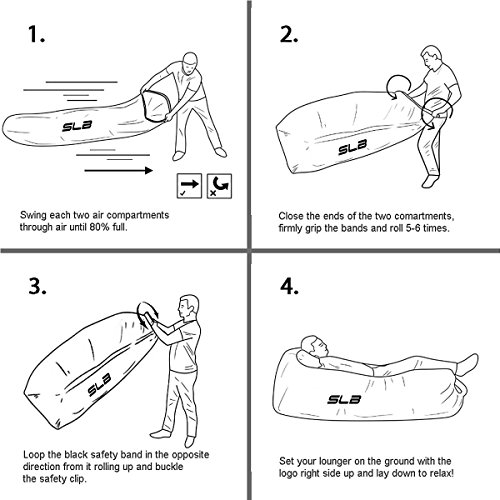 1.

SLB

Swing each two air compartments through air until 80% full.

2.

SLB

Close the ends of the two comartments, firmly grip the bands and roll 5-6 times.

3.

SLB

Loop the black safety band in the opposite direction from it rolling up and buckle the safety clip.

4.

SLB

Set your lounger on the ground with the logo right side up and lay down to relax!