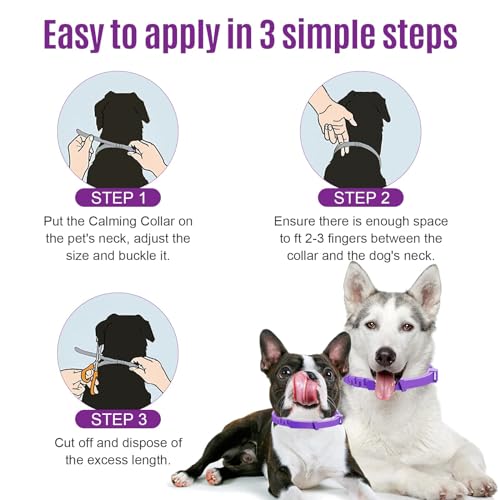 Easy to apply in 3 simple steps

STEP 1

Put the Calming Collar on the pet's neck, adjust the size and buckle it.

STEP 2

Ensure there is enough space to ft 2-3 fingers between the collar and the dog's neck.

STEP 3

Cut off and dispose of the excess length.