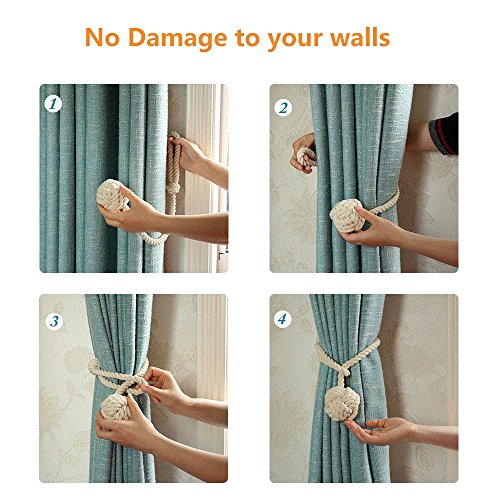 No Damage to your walls

1

2

3

4