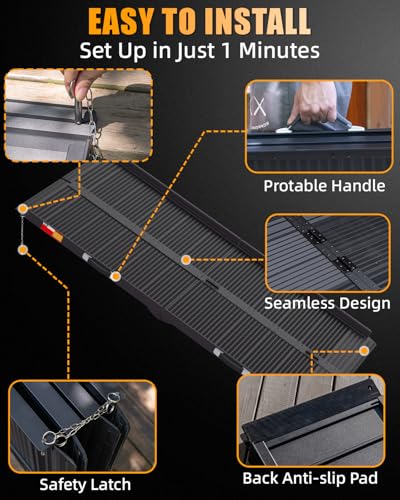 EASY TO INSTALL
Set Up in Just 1 Minutes

Protable Handle

Seamless Design

Safety Latch

Back Anti-slip Pad