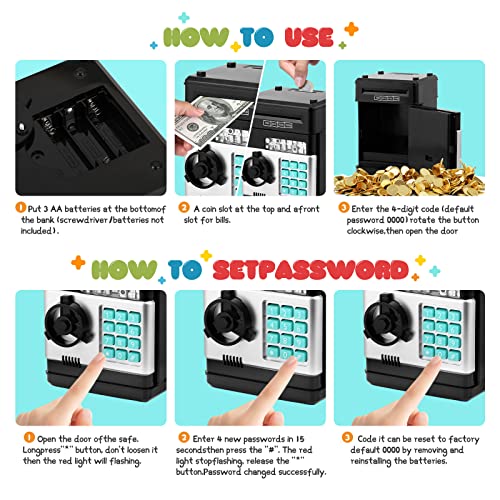 HOW TO USE

1 Put 3 AA batteries at the bottomof the bank (screwdriver/batteries not included).

2 A coin slot at the top and afront slot for bills.

3 Enter the 4-digit code (default password 0000) rotate the button clockwise,then open the door

HOW TO SETPASSWORD

1 Open the door ofthe safe. Longpress"*" button, don't loosen it then the red light will flashing.

2 Enter 4 new passwords in 15 secondsthen press the "#". The red light stopflashing, release the "*" button.Password changed successfully.

3 Code it can be reset to factory default 0000 by removing and reinstalling the batteries.