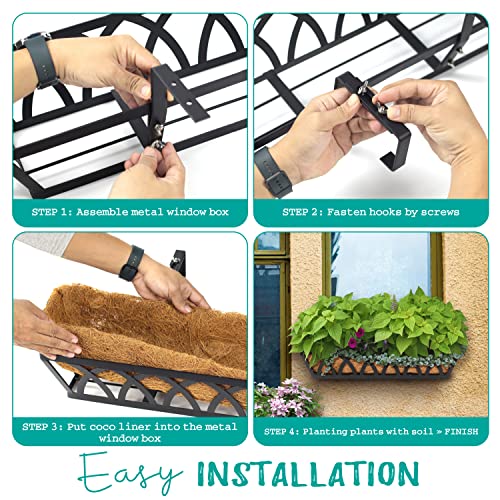 STEP 1: Assemble metal window box

STEP 2: Fasten hooks by screws

STEP 3: Put coco liner into the metal window box

STEP 4: Planting plants with soil » FINISH

Easy INSTALLATION