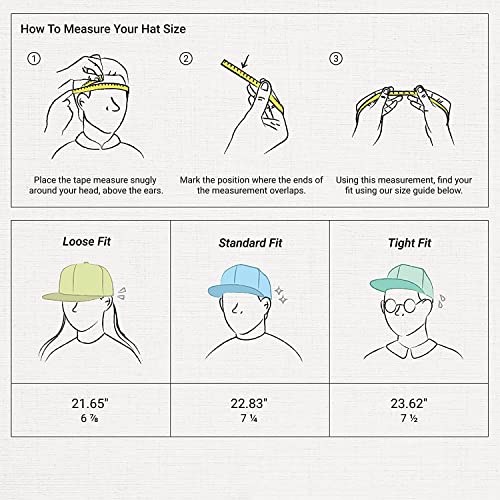 How To Measure Your Hat Size

①

Place the tape measure snugly around your head, above the ears.

②

Mark the position where the ends of the measurement overlaps.

③

Using this measurement, find your fit using our size guide below.

| Loose Fit | Standard Fit | Tight Fit |
|---|---|---|
| 21.65" 6 ⅞ | 22.83" 7 ¼ | 23.62" 7 ½ |