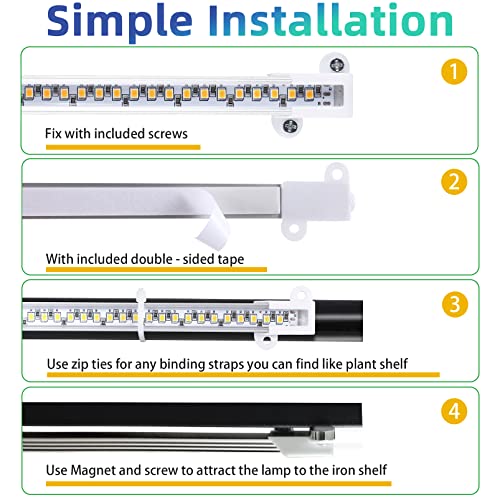 Simple Installation

1

Fix with included screws

2

With included double - sided tape

3

Use zip ties for any binding straps you can find like plant shelf

4

Use Magnet and screw to attract the lamp to the iron shelf