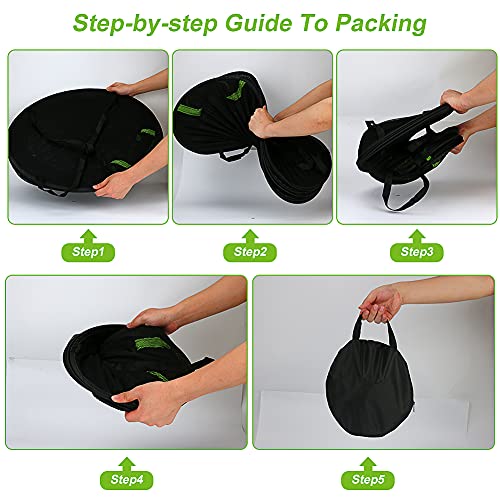 Step-by-step Guide To Packing

Step1

Step2

Step3

Step4

Step5