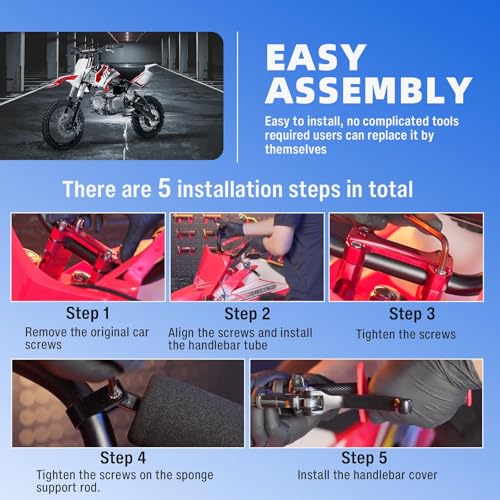 EASY ASSEMBLY

Easy to install, no complicated tools required users can replace it by themselves

There are 5 installation steps in total

Step 1
Remove the original car screws

Step 2
Align the screws and install the handlebar tube

Step 3
Tighten the screws

Step 4
Tighten the screws on the sponge support rod.

Step 5
Install the handlebar cover