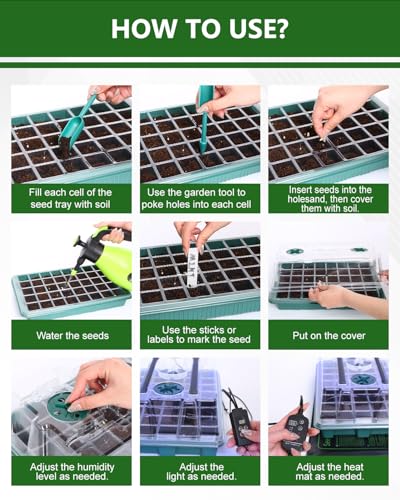 HOW TO USE?

Fill each cell of the seed tray with soil

Use the garden tool to poke holes into each cell

Insert seeds into the holesand, then cover them with soil.

Water the seeds

Use the sticks or labels to mark the seed

Put on the cover

Adjust the humidity level as needed.

Adjust the light as needed.

Adjust the heat mat as needed.