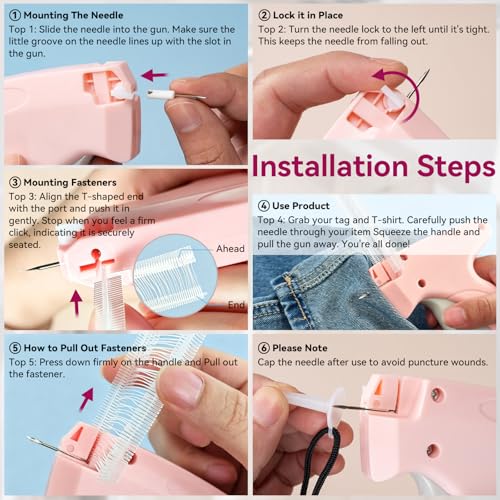 ① Mounting The Needle
Top 1: Slide the needle into the gun. Make sure the little groove on the needle lines up with the slot in the gun.

② Lock it in Place
Top 2: Turn the needle lock to the left until it's tight. This keeps the needle from falling out.

Installation Steps

③ Mounting Fasteners
Top 3: Align the T-shaped end with the port and push it in gently. Stop when you feel a firm click, indicating it is securely seated.

Ahead

End

④ Use Product
Top 4: Grab your tag and T-shirt. Carefully push the needle through your item Squeeze the handle and pull the gun away. You're all done!

⑤ How to Pull Out Fasteners
Top 5: Press down firmly on the handle and Pull out the fastener.

⑥ Please Note
Cap the needle after use to avoid puncture wounds.