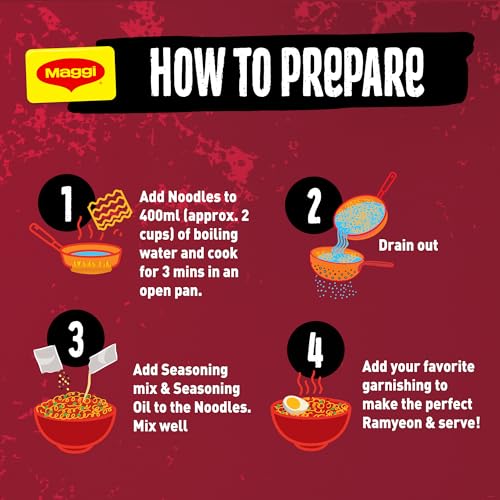 Maggi

HOW TO PREPARE

1

Add Noodles to 400ml (approx. 2 cups) of boiling water and cook for 3 mins in an open pan.

2

Drain out

3

Add Seasoning mix & Seasoning Oil to the Noodles. Mix well

4

Add your favorite garnishing to make the perfect Ramyeon & serve!