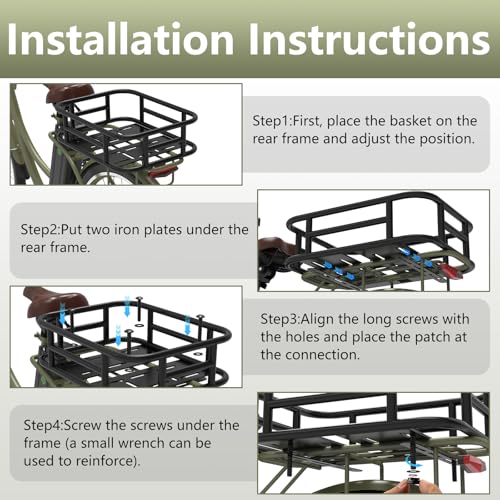 Installation Instructions

Step1:First, place the basket on the rear frame and adjust the position.

Step2:Put two iron plates under the rear frame.

Step3:Align the long screws with the holes and place the patch at the connection.

Step4:Screw the screws under the frame (a small wrench can be used to reinforce).