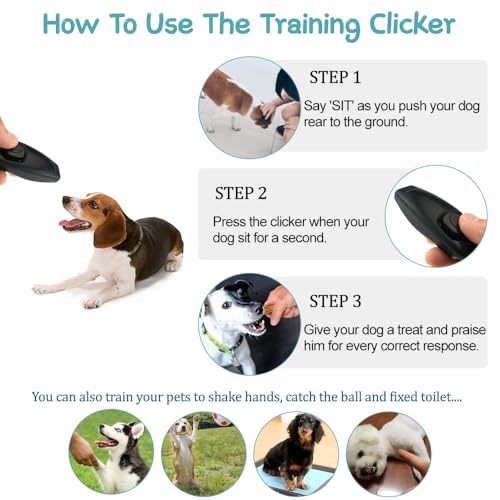 How To Use The Training Clicker

STEP 1
Say 'SIT' as you push your dog rear to the ground.

STEP 2
Press the clicker when your dog sit for a second.

STEP 3
Give your dog a treat and praise him for every correct response.

You can also train your pets to shake hands, catch the ball and fixed toilet....