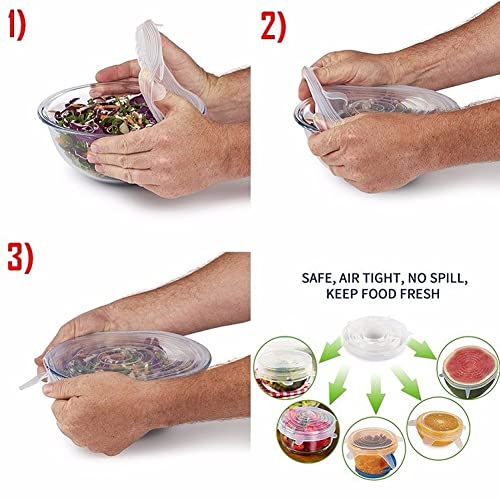 1)

2)

3)

SAFE, AIR TIGHT, NO SPILL,
KEEP FOOD FRESH