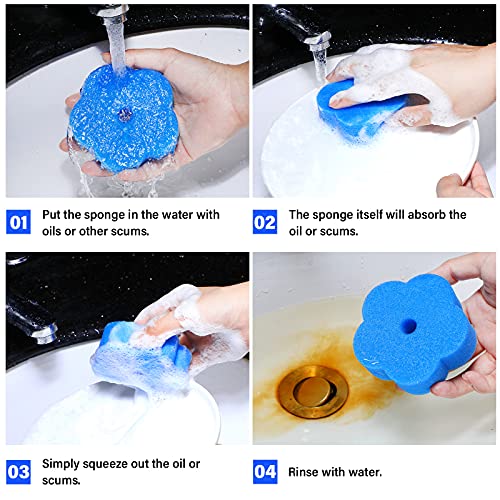 01 Put the sponge in the water with oils or other scums.

02 The sponge itself will absorb the oil or scums.

03 Simply squeeze out the oil or scums.

04 Rinse with water.