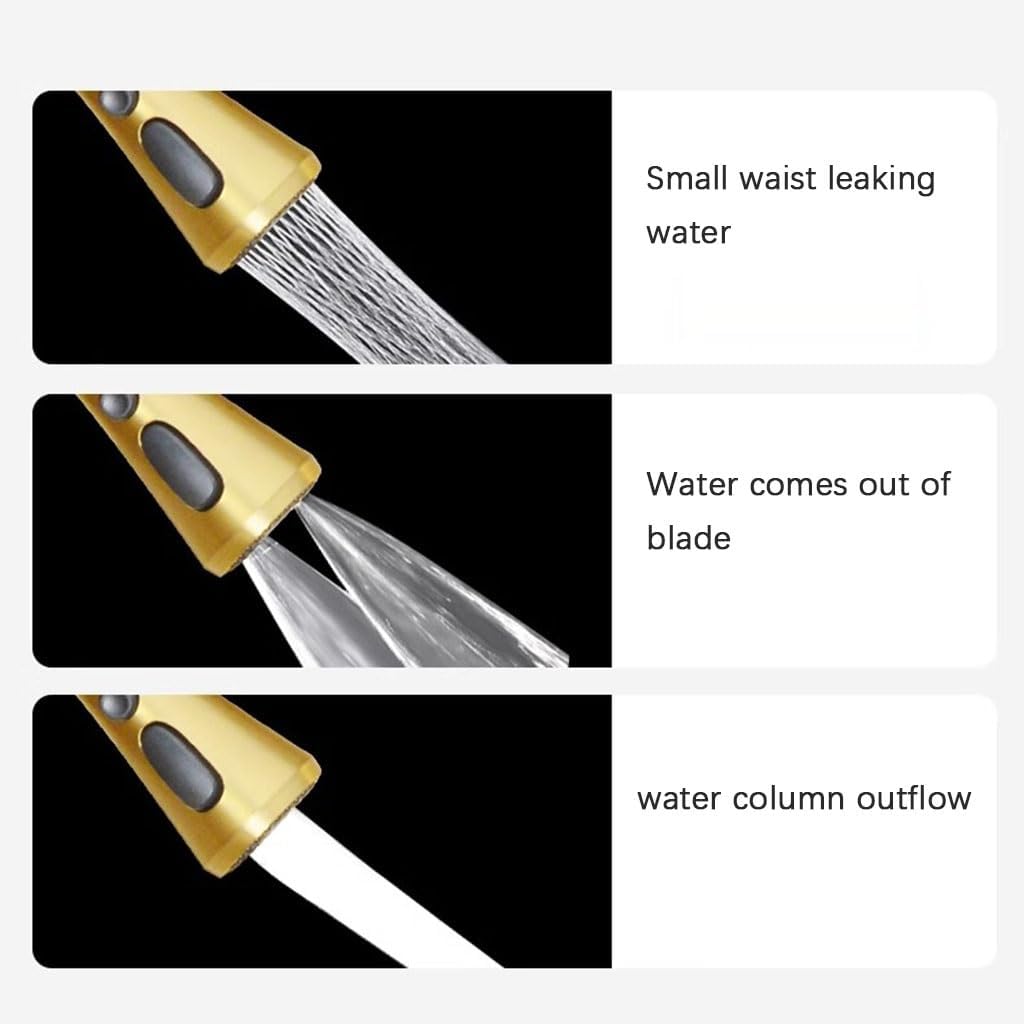 Small waist leaking water

Water comes out of blade

water column outflow