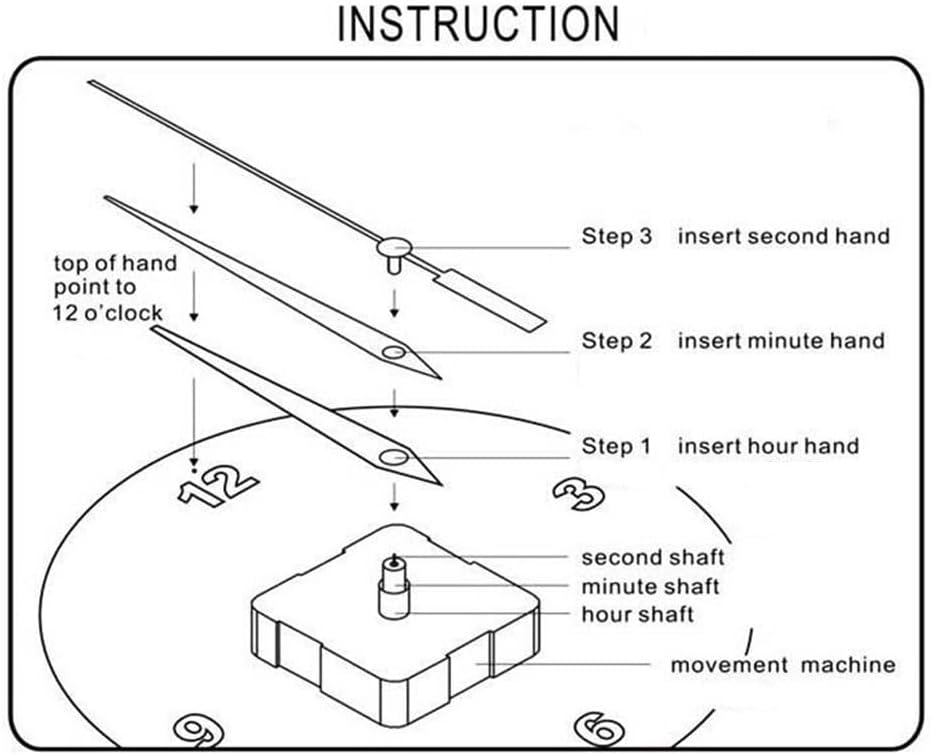 INSTRUCTION

top of hand point to 12 o'clock

Step 3 insert second hand

Step 2 insert minute hand

Step 1 insert hour hand

12

3

second shaft

minute shaft

hour shaft

movement machine

9

6