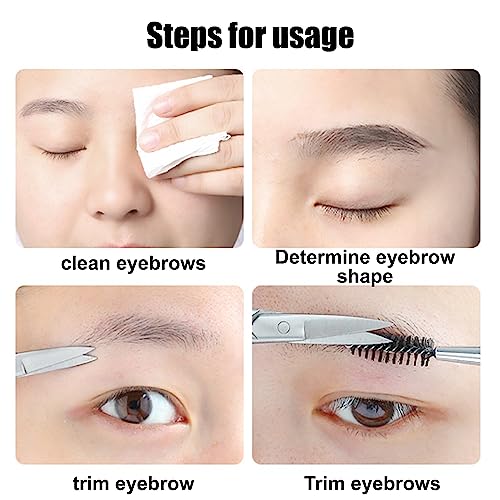 Steps for usage

clean eyebrows

Determine eyebrow shape

trim eyebrow

Trim eyebrows