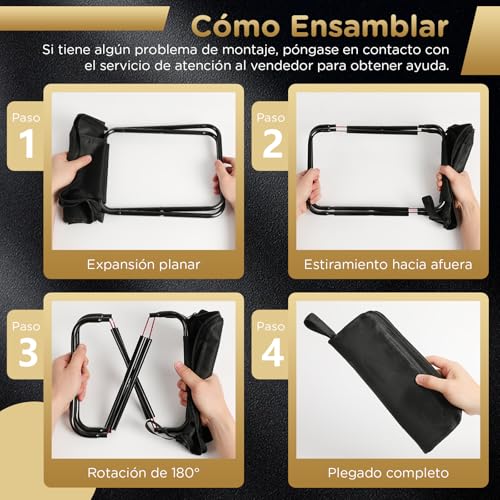 Cómo Ensamblar

Si tiene algún problema de montaje, póngase en contacto con el servicio de atención al vendedor para obtener ayuda.

Paso 1

Expansión planar

Paso 2

Estiramiento hacia afuera

Paso 3

Rotación de 180°

Paso 4

Plegado completo