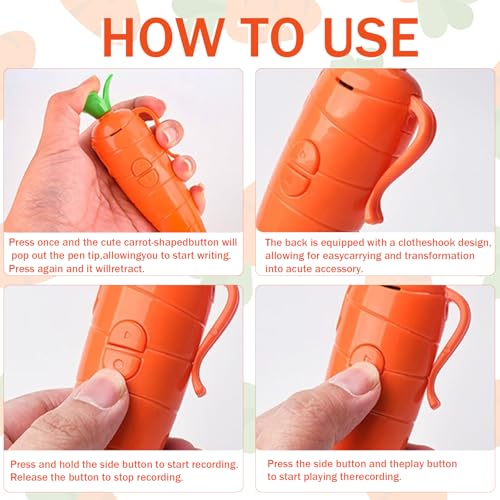 HOW TO USE

Press once and the cute carrot-shapedbutton will pop out the pen tip,allowingyou to start writing. Press again and it willretract.

The back is equipped with a clotheshook design, allowing for easycarrying and transformation into acute accessory.

Press and hold the side button to start recording. Release the button to stop recording.

Press the side button and theplay button to start playing therecording.