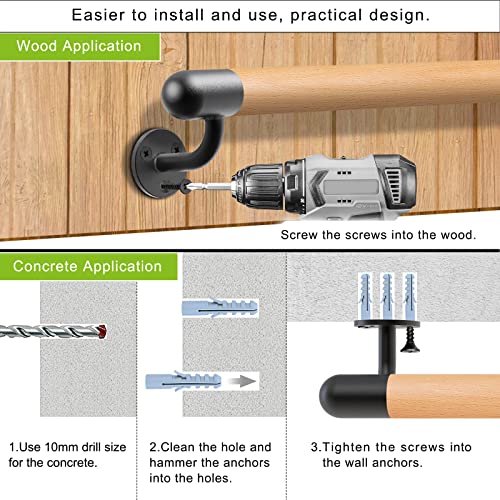 Easier to install and use, practical design.

Wood Application

Screw the screws into the wood.

Concrete Application

1.Use 10mm drill size for the concrete.

2.Clean the hole and hammer the anchors into the holes.

3.Tighten the screws into the wall anchors.