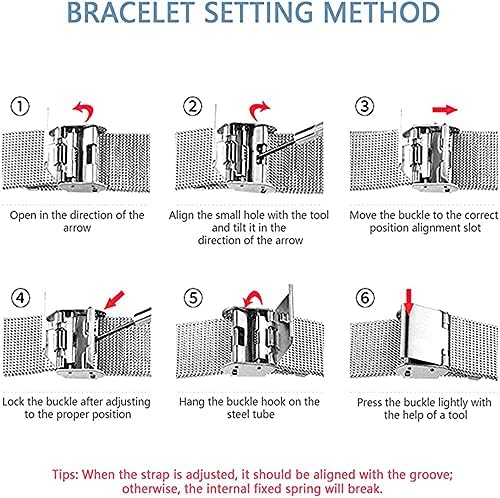 BRACELET SETTING METHOD

①
Open in the direction of the arrow

②
Align the small hole with the tool and tilt it in the direction of the arrow

③
Move the buckle to the correct position alignment slot

④
Lock the buckle after adjusting to the proper position

⑤
Hang the buckle hook on the steel tube

⑥
Press the buckle lightly with the help of a tool

Tips: When the strap is adjusted, it should be aligned with the groove; otherwise, the internal fixed spring will break.