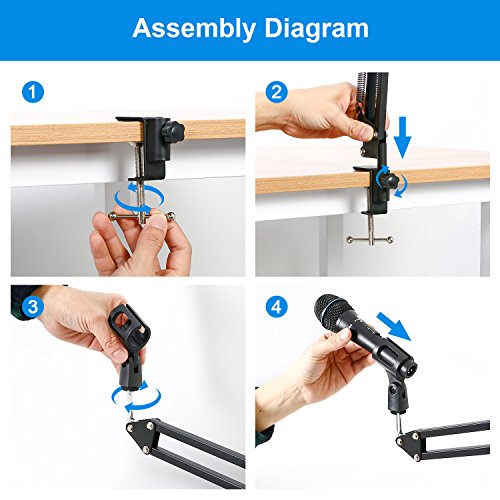 Assembly Diagram

1

2

3

4