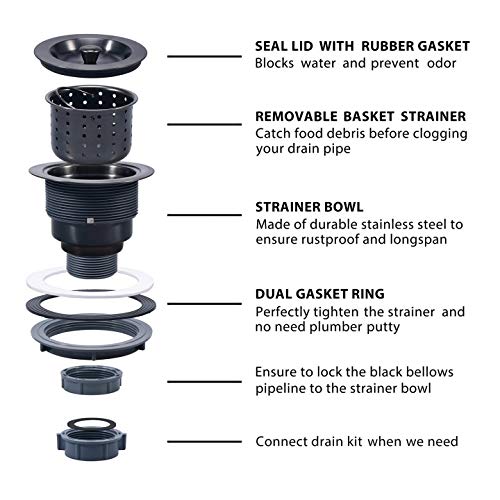 SEAL LID WITH RUBBER GASKET
Blocks water and prevent odor

REMOVABLE BASKET STRAINER
Catch food debris before clogging your drain pipe

STRAINER BOWL
Made of durable stainless steel to ensure rustproof and longspan

DUAL GASKET RING
Perfectly tighten the strainer and no need plumber putty

Ensure to lock the black bellows pipeline to the strainer bowl

Connect drain kit when we need