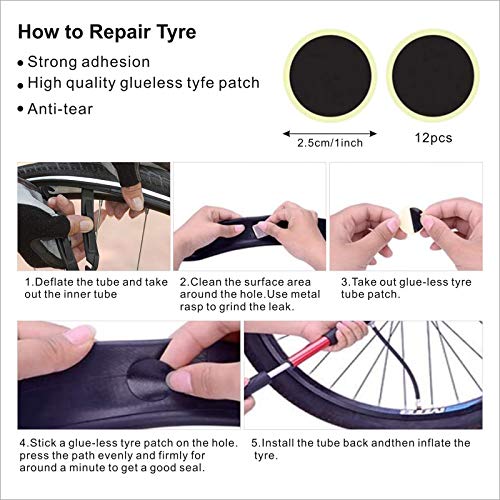 How to Repair Tyre
• Strong adhesion
• High quality glueless tyfe patch
• Anti-tear

2.5cm/1inch

12pcs

1.Deflate the tube and take out the inner tube

2.Clean the surface area around the hole.Use metal rasp to grind the leak.

3.Take out glue-less tyre tube patch.

4.Stick a glue-less tyre patch on the hole. press the path evenly and firmly for around a minute to get a good seal.

5.Install the tube back andthen inflate the tyre.