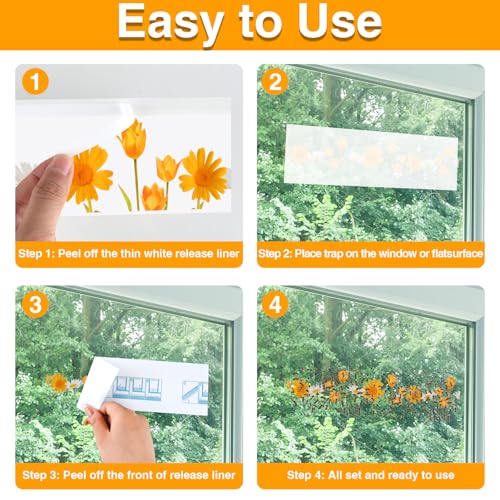 Easy to Use

1

Step 1: Peel off the thin white release liner

2

Step 2: Place trap on the window or flatsurface

3

Step 3: Peel off the front of release liner

4

Step 4: All set and ready to use