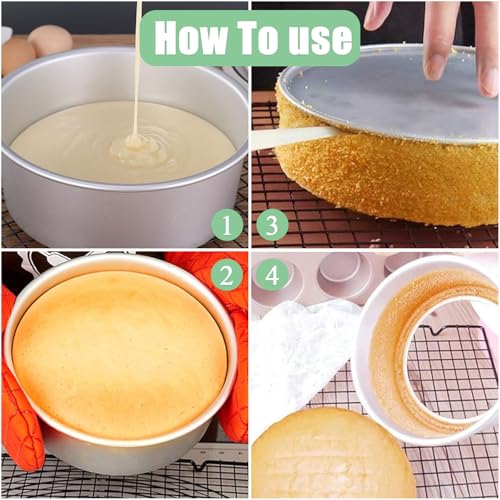 How To use

1

3

2

4