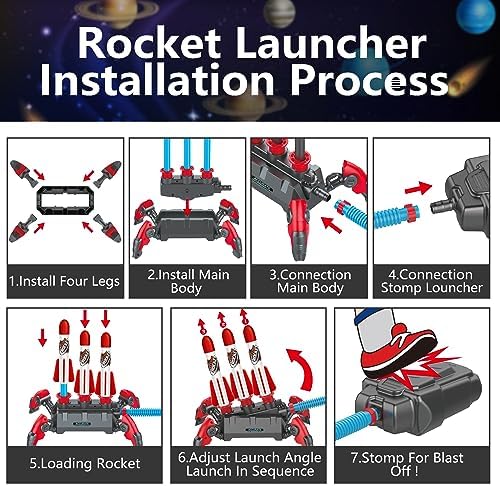 Rocket Launcher Installation Process

1.Install Four Legs

2.Install Main Body

3.Connection Main Body

4.Connection Stomp Louncher

5.Loading Rocket

6.Adjust Launch Angle Launch In Sequence

7.Stomp For Blast Off !