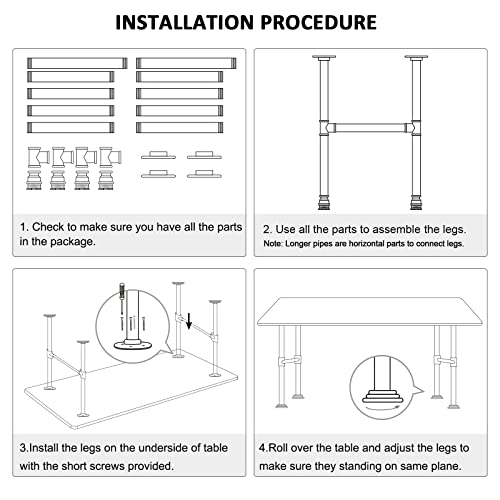 INSTALLATION PROCEDURE

1. Check to make sure you have all the parts in the package.

2. Use all the parts to assemble the legs.
Note: Longer pipes are horizontal parts to connect legs.

3.Install the legs on the underside of table with the short screws provided.

4.Roll over the table and adjust the legs to make sure they standing on same plane.