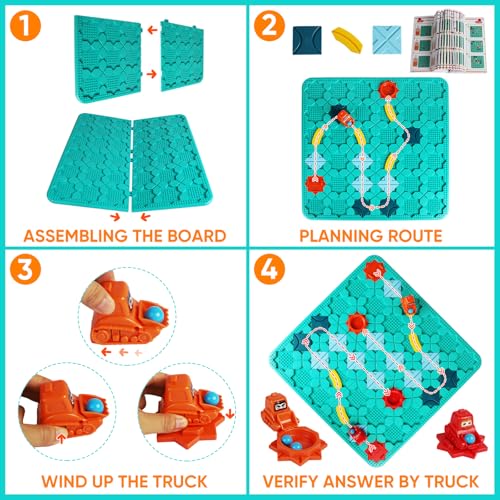 1

ASSEMBLING THE BOARD

2

PLANNING ROUTE

3

WIND UP THE TRUCK

4

VERIFY ANSWER BY TRUCK