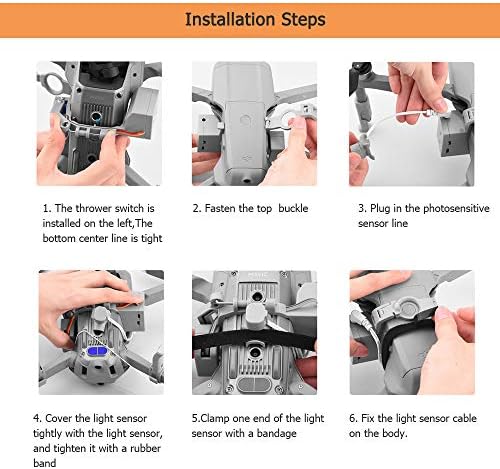 Installation Steps

1. The thrower switch is installed on the left,The bottom center line is tight

2. Fasten the top buckle

3. Plug in the photosensitive sensor line

4. Cover the light sensor tightly with the light sensor, and tighten it with a rubber band

5.Clamp one end of the light sensor with a bandage

6. Fix the light sensor cable on the body.