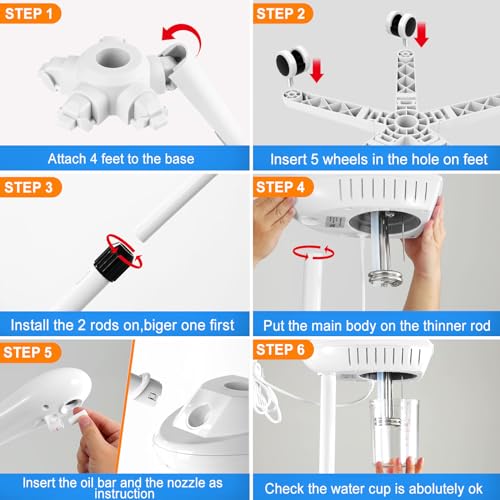 STEP 1

Attach 4 feet to the base

STEP 2

Insert 5 wheels in the hole on feet

STEP 3

Install the 2 rods on,biger one first

STEP 4

Put the main body on the thinner rod

STEP 5

Insert the oil bar and the nozzle as instruction

STEP 6

Check the water cup is abolutely ok