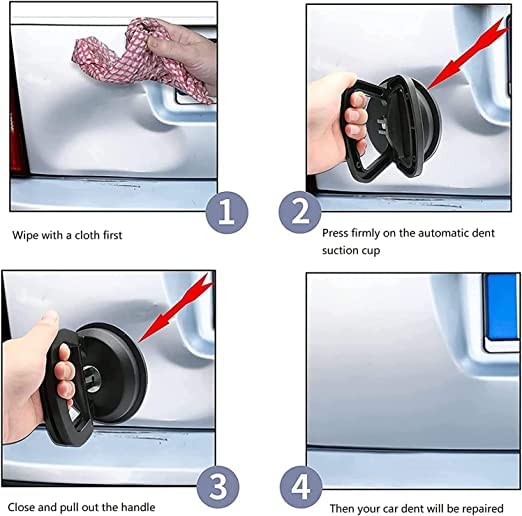 1

Wipe with a cloth first

2

Press firmly on the automatic dent suction cup

3

Close and pull out the handle

4

Then your car dent will be repaired