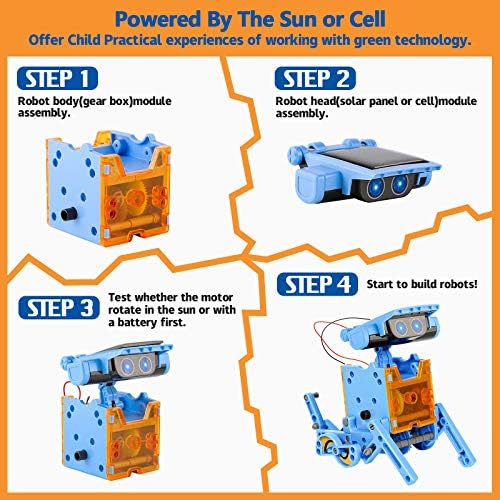 Powered By The Sun or Cell
Offer Child Practical experiences of working with green technology.

STEP 1
Robot body(gear box)module assembly.

STEP 2
Robot head(solar panel or cell)module assembly.

STEP 3
Test whether the motor rotate in the sun or with a battery first.

STEP 4
Start to build robots!