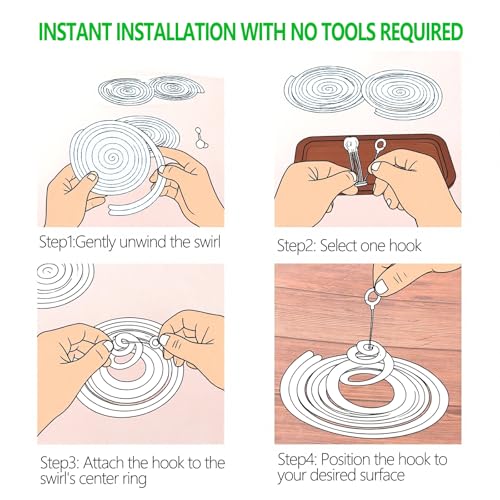 INSTANT INSTALLATION WITH NO TOOLS REQUIRED

Step1:Gently unwind the swirl

Step2: Select one hook

Step3: Attach the hook to the swirl's center ring

Step4: Position the hook to your desired surface