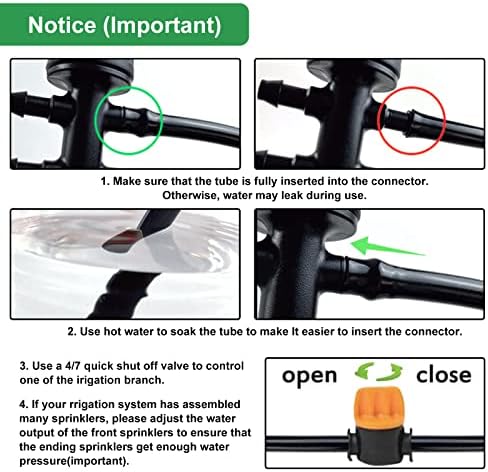 Notice (Important)

1. Make sure that the tube is fully inserted into the connector. Otherwise, water may leak during use.

2. Use hot water to soak the tube to make It easier to insert the connector.

3. Use a 4/7 quick shut off valve to control one of the irigation branch.

4. If your rrigation system has assembled many sprinklers, please adjust the water output of the front sprinklers to ensure that the ending sprinklers get enough water pressure(important).

open

close