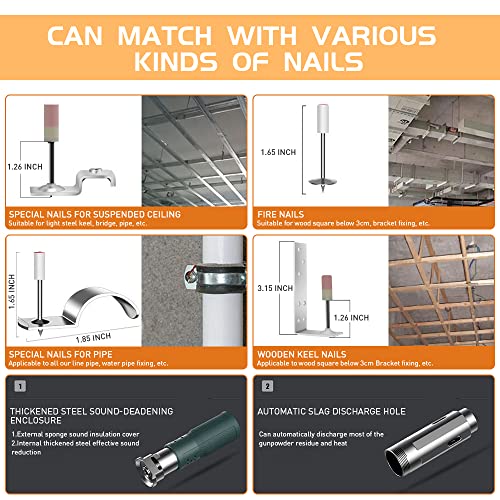 CAN MATCH WITH VARIOUS KINDS OF NAILS

1.26 INCH

SPECIAL NAILS FOR SUSPENDED CEILING
Suitable for light steel keel, bridge, pipe, etc.

1.65 INCH

FIRE NAILS
Suitable for wood square below 3cm, bracket fixing, etc.

1.65 INCH
1.85 INCH

SPECIAL NAILS FOR PIPE
Applicable to all our line pipe, water pipe fixing, etc.

3.15 INCH
1.26 INCH

WOODEN KEEL NAILS
Applicable to wood square below 3cm Bracket fixing, etc.

1

THICKENED STEEL SOUND-DEADENING ENCLOSURE
1.External sponge sound insulation cover
2.Internal thickened steel effective sound reduction

2

AUTOMATIC SLAG DISCHARGE HOLE
Can automatically discharge most of the gunpowder residue and heat