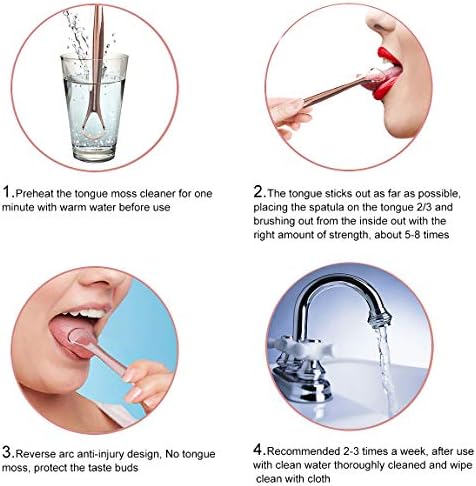 1.Preheat the tongue moss cleaner for one minute with warm water before use

2.The tongue sticks out as far as possible, placing the spatula on the tongue 2/3 and brushing out from the inside out with the right amount of strength, about 5-8 times

3.Reverse arc anti-injury design, No tongue moss, protect the taste buds

4.Recommended 2-3 times a week, after use with clean water thoroughly cleaned and wipe clean with cloth