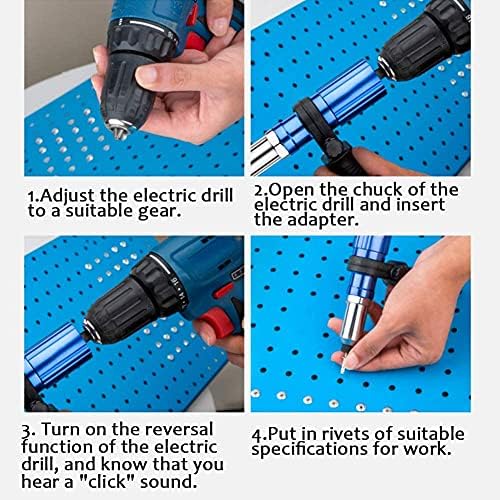 1.Adjust the electric drill to a suitable gear.

2.Open the chuck of the electric drill and insert the adapter.

3. Turn on the reversal function of the electric drill, and know that you hear a "click" sound.

4.Put in rivets of suitable specifications for work.