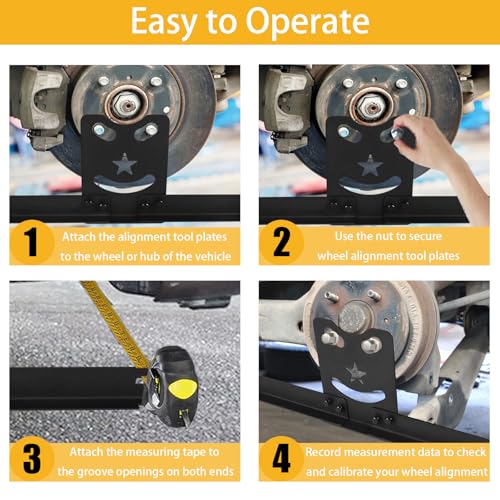 Easy to Operate

1 Attach the alignment tool plates to the wheel or hub of the vehicle

2 Use the nut to secure wheel alignment tool plates

3 Attach the measuring tape to the groove openings on both ends

4 Record measurement data to check and calibrate your wheel alignment