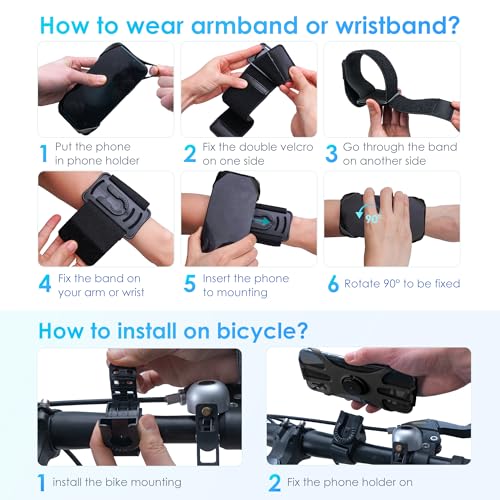 How to wear armband or wristband?

1 Put the phone in phone holder

2 Fix the double velcro on one side

3 Go through the band on another side

4 Fix the band on your arm or wrist

5 Insert the phone to mounting

90°

6 Rotate 90° to be fixed

How to install on bicycle?

1 install the bike mounting

2 Fix the phone holder on