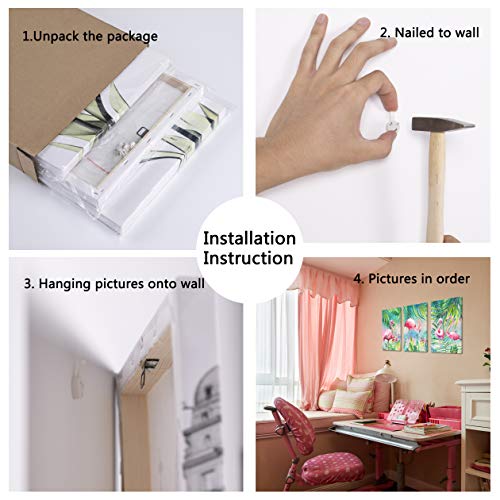 1.Unpack the package

2. Nailed to wall

Installation
Instruction

3. Hanging pictures onto wall

4. Pictures in order